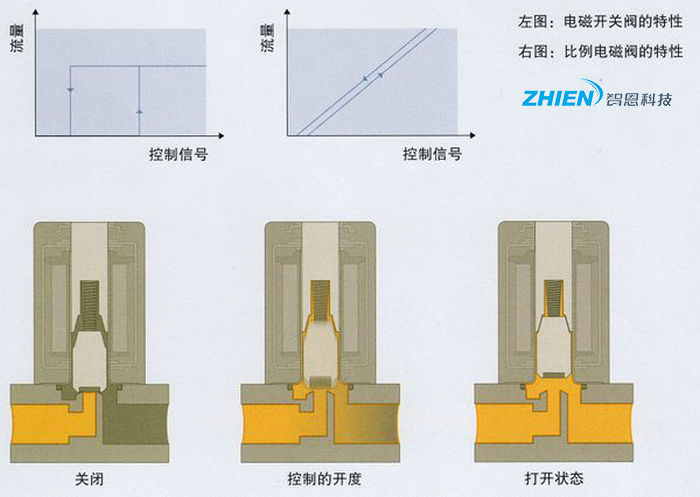 流量

控制信号

流量

控制信号

左图：电磁开关阀的特性

右图：比例电磁阀的特性

ZHIEN 智恩科技

关闭

控制的开度

打开状态